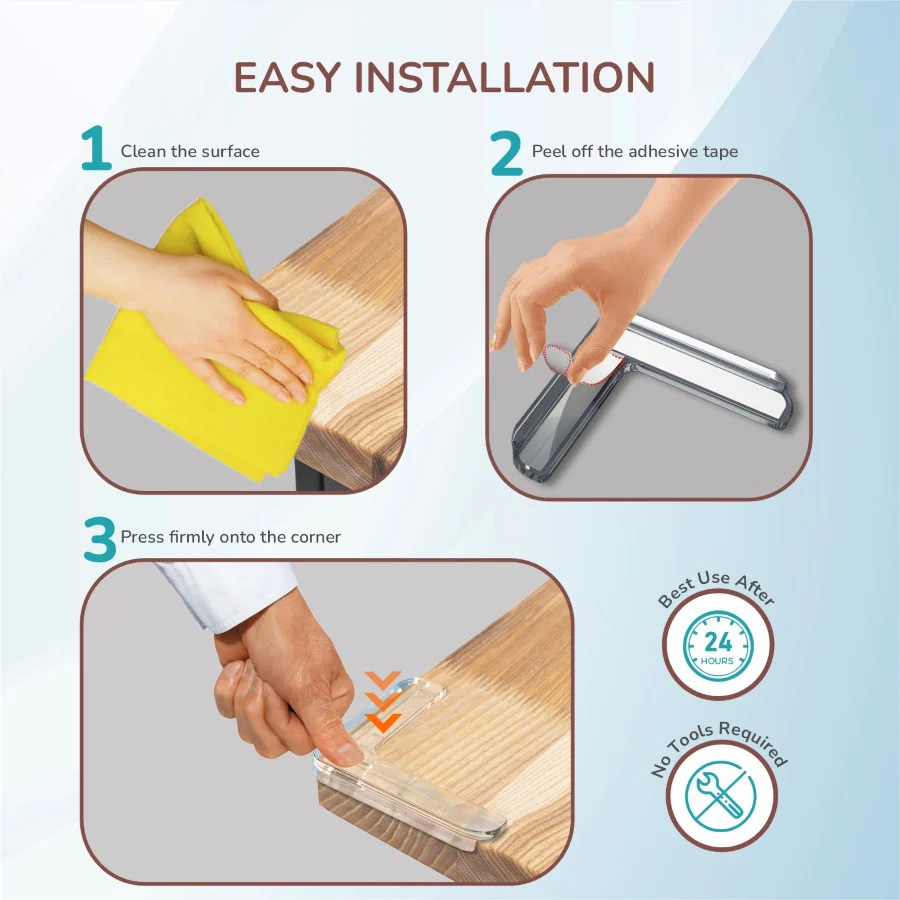 EASY INSTALLATION

1 Clean the surface

2 Peel off the adhesive tape

3 Press firmly onto the corner

Best Use After

24 HOURS

No Tools Required